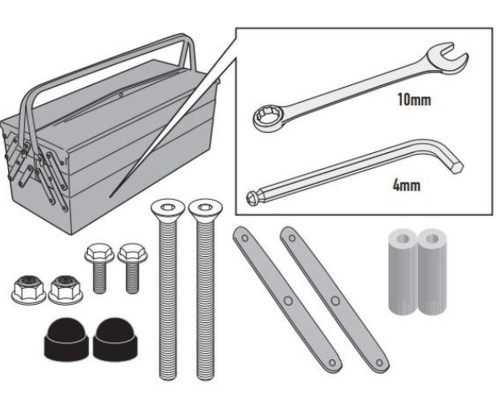 10mm

4mm